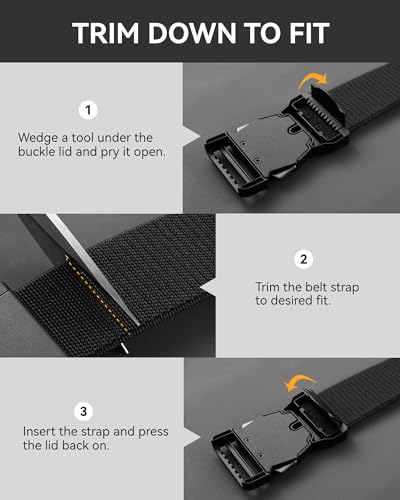 TRIM DOWN TO FIT

1
Wedge a tool under the buckle lid and pry it open.

2
Trim the belt strap to desired fit.

3
Insert the strap and press the lid back on.