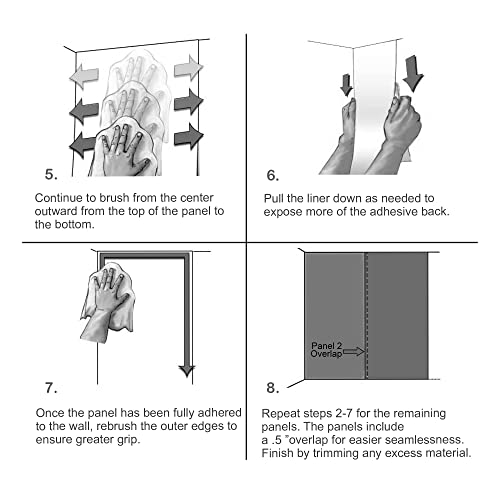 5.

Continue to brush from the center outward from the top of the panel to the bottom.

6.

Pull the liner down as needed to expose more of the adhesive back.

7.

Once the panel has been fully adhered to the wall, rebrush the outer edges to ensure greater grip.

Panel 2
Overlap

8.

Repeat steps 2-7 for the remaining panels. The panels include a .5 "overlap for easier seamlessness. Finish by trimming any excess material.