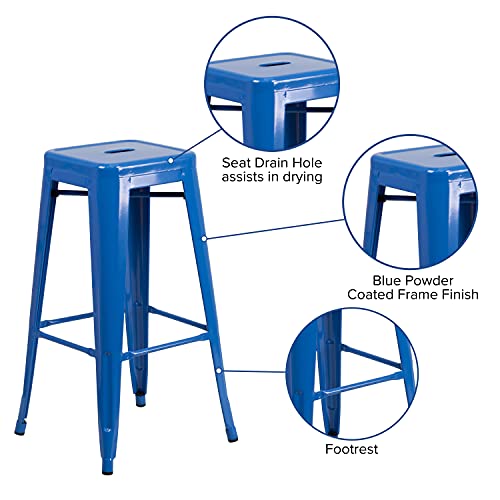 Seat Drain Hole
assists in drying

Blue Powder
Coated Frame Finish

Footrest