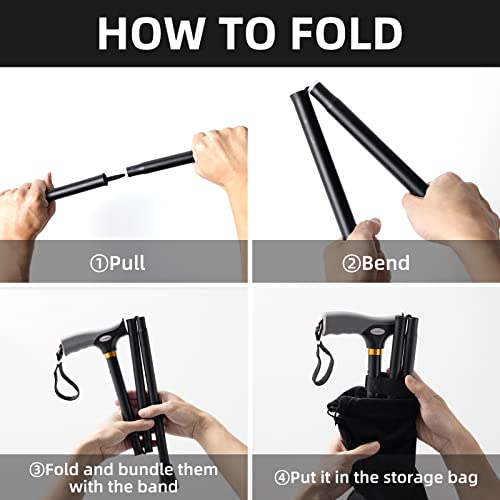 HOW TO FOLD

①Pull

②Bend

③Fold and bundle them with the band

④Put it in the storage bag