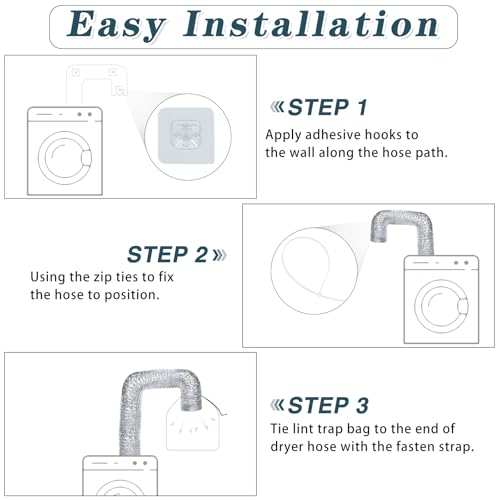 Easy Installation

«STEP 1
Apply adhesive hooks to the wall along the hose path.

STEP 2»
Using the zip ties to fix the hose to position.

«STEP 3
Tie lint trap bag to the end of dryer hose with the fasten strap.