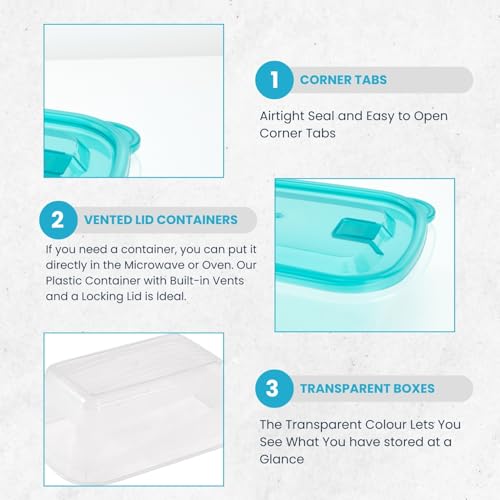 1 CORNER TABS

Airtight Seal and Easy to Open Corner Tabs

2 VENTED LID CONTAINERS

If you need a container, you can put it directly in the Microwave or Oven. Our Plastic Container with Built-in Vents and a Locking Lid is Ideal.

3 TRANSPARENT BOXES

The Transparent Colour Lets You See What You have stored at a Glance