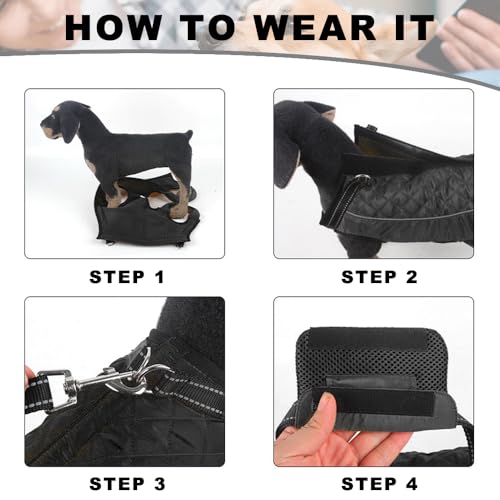 HOW TO WEAR IT

STEP 1

STEP 2

STEP 3

STEP 4