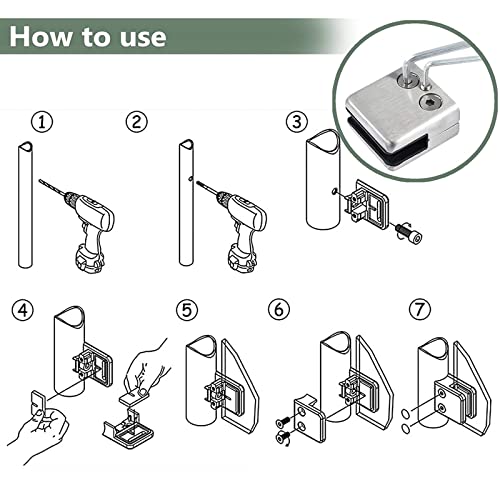 How to use

①

②

③

④

⑤

⑥

⑦