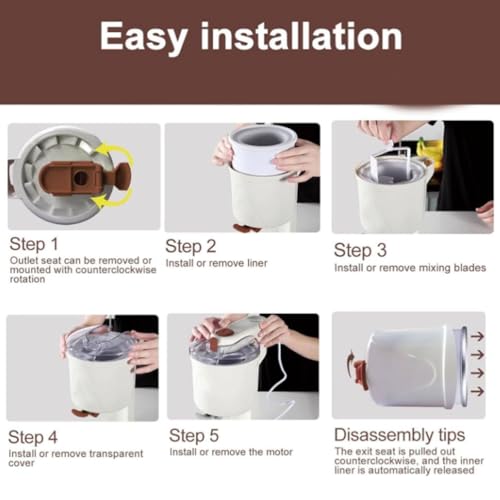 Easy installation

Step 1
Outlet seat can be removed or mounted with counterclockwise rotation

Step 2
Install or remove liner

Step 3
Install or remove mixing blades

Step 4
Install or remove transparent cover

Step 5
Install or remove the motor

Disassembly tips
The exit seat is pulled out counterclockwise, and the inner liner is automatically released