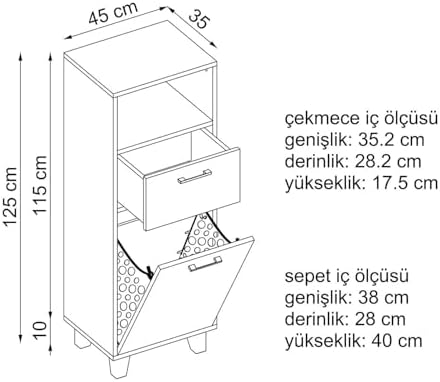 45 cm
35
125 cm
115 cm
10

çekmece iç ölçüsü
genişlik: 35.2 cm
derinlik: 28.2 cm
yükseklik: 17.5 cm

sepet iç ölçüsü
genişlik: 38 cm
derinlik: 28 cm
yükseklik: 40 cm