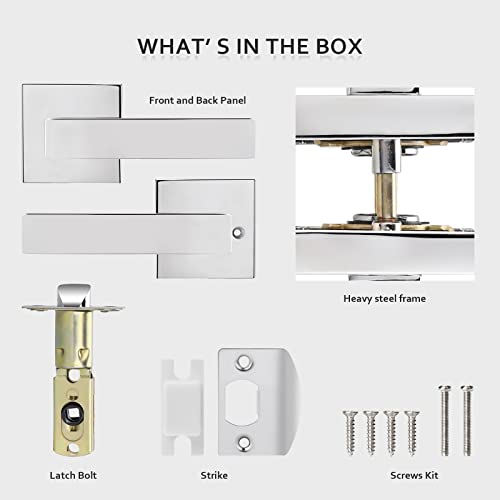 WHAT' S IN THE BOX

Front and Back Panel

Heavy steel frame

Latch Bolt

Strike

Screws Kit