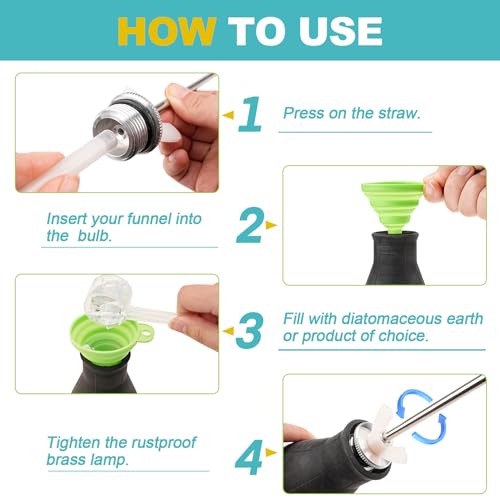 HOW TO USE

1 Press on the straw.

Insert your funnel into the bulb.

2

3 Fill with diatomaceous earth or product of choice.

Tighten the rustproof brass lamp.

4