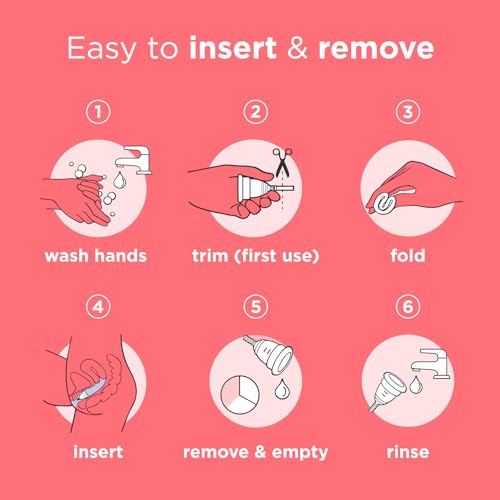 Easy to insert & remove

1
wash hands

2
trim (first use)

3
fold

4
insert

5
remove & empty

6
rinse