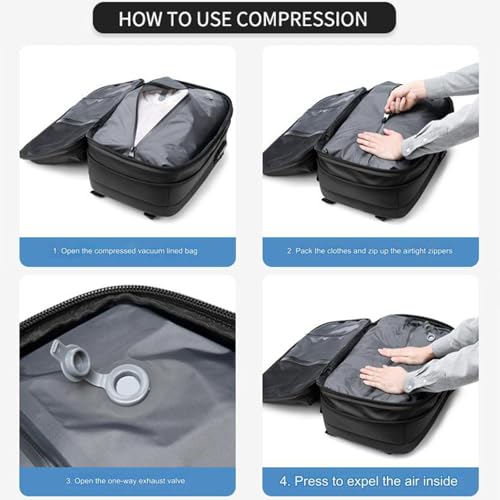 HOW TO USE COMPRESSION

1. Open the compressed vacuum lined bag

2. Pack the clothes and zip up the airtight zippers

3. Open the one-way exhaust valve

4. Press to expel the air inside