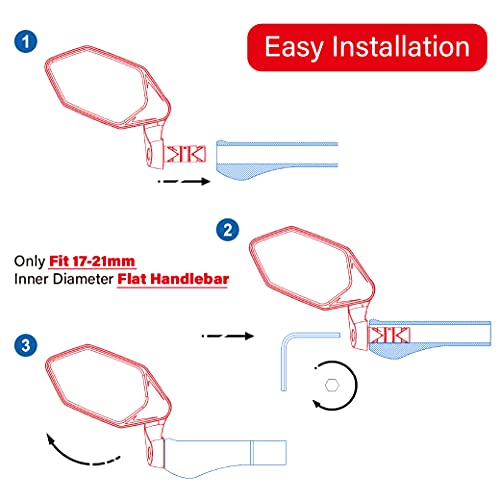 1

Easy Installation

2

Only Fit 17-21mm
Inner Diameter Flat Handlebar

3