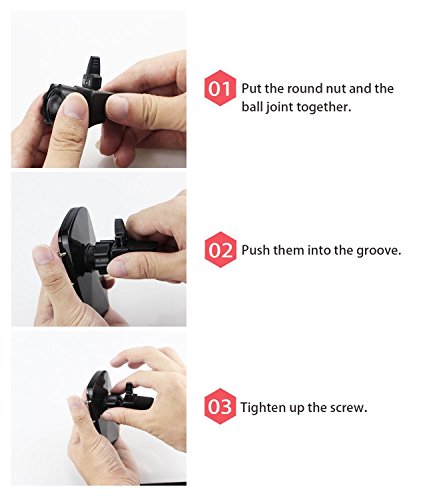 01 Put the round nut and the ball joint together.

02 Push them into the groove.

03 Tighten up the screw.