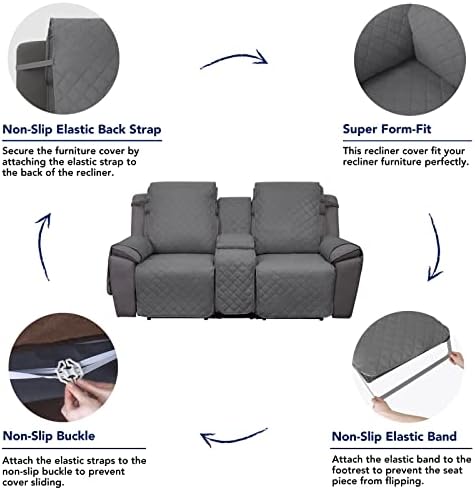 Non-Slip Elastic Back Strap

Secure the furniture cover by attaching the elastic strap to the back of the recliner.

Super Form-Fit

This recliner cover fit your recliner furniture perfectly.

Non-Slip Buckle

Attach the elastic straps to the non-slip buckle to prevent cover sliding.

Non-Slip Elastic Band

Attach the elastic band to the footrest to prevent the seat piece from flipping.