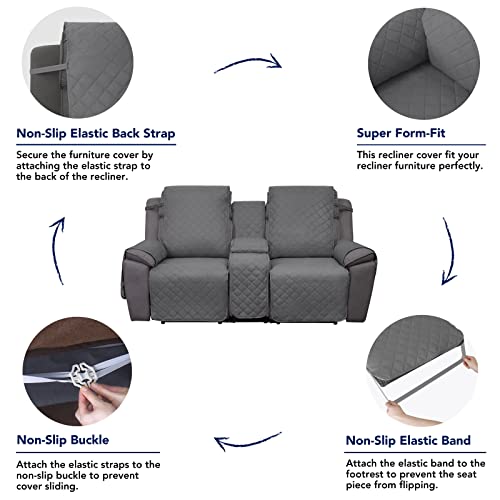 Non-Slip Elastic Back Strap

Secure the furniture cover by attaching the elastic strap to the back of the recliner.

Super Form-Fit

This recliner cover fit your recliner furniture perfectly.

Non-Slip Buckle

Attach the elastic straps to the non-slip buckle to prevent cover sliding.

Non-Slip Elastic Band

Attach the elastic band to the footrest to prevent the seat piece from flipping.