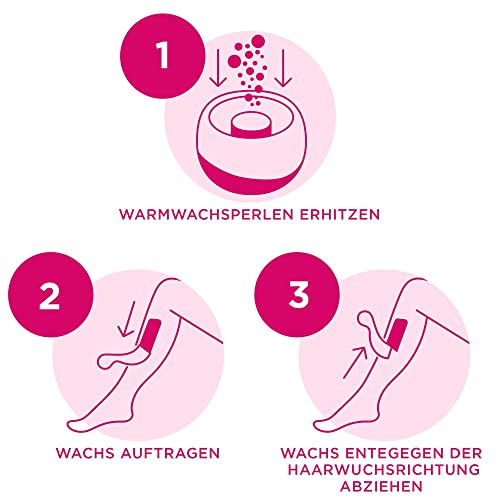 1

WARMWACHSPERLEN ERHITZEN

2

WACHS AUFTRAGEN

3

WACHS ENTEGEGEN DER HAARWUCHSRICHTUNG ABZIEHEN