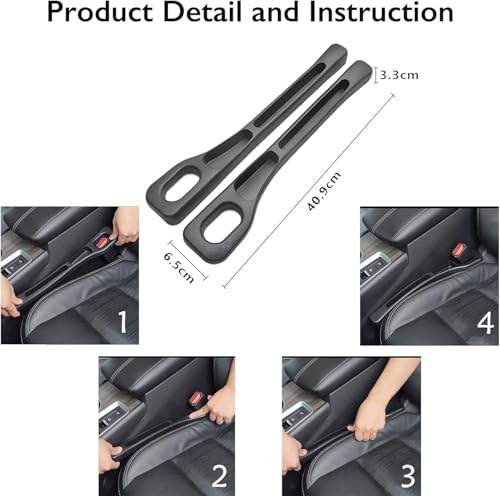 Product Detail and Instruction

3.3cm

40.9cm

6.5cm

1

4

2

3