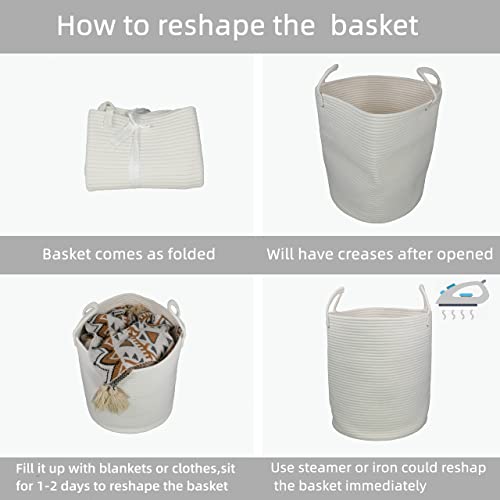 How to reshape the basket

Basket comes as folded

Will have creases after opened

Fill it up with blankets or clothes,sit for 1-2 days to reshape the basket

Use steamer or iron could reshap the basket immediately