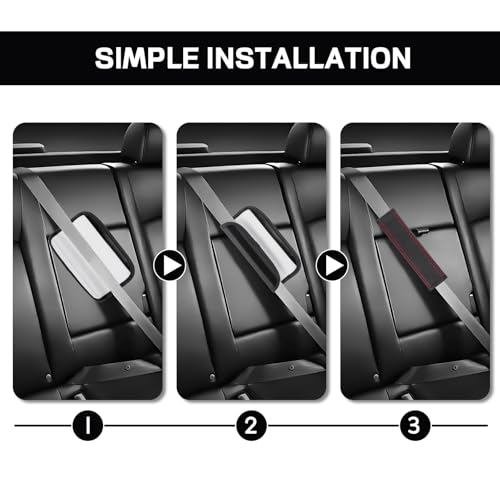 SIMPLE INSTALLATION

1

2

3