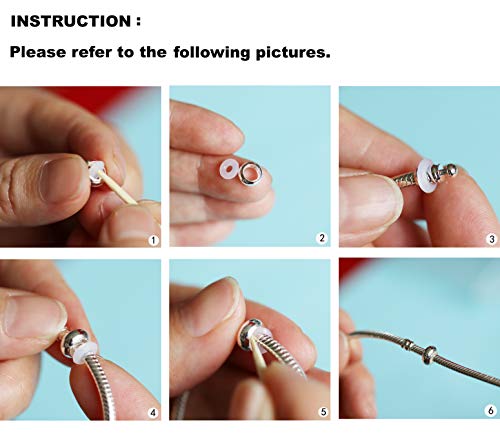 INSTRUCTION :

Please refer to the following pictures.

1

2

3

4

5

6