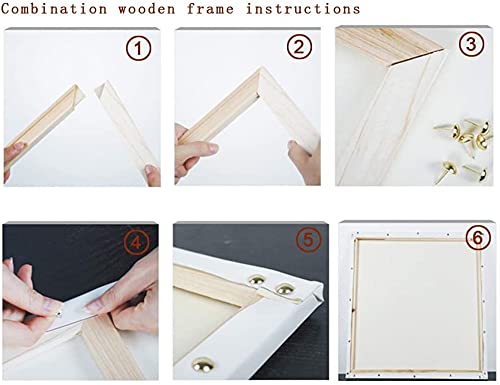 Combination wooden frame instructions

1

2

3

4

5

6