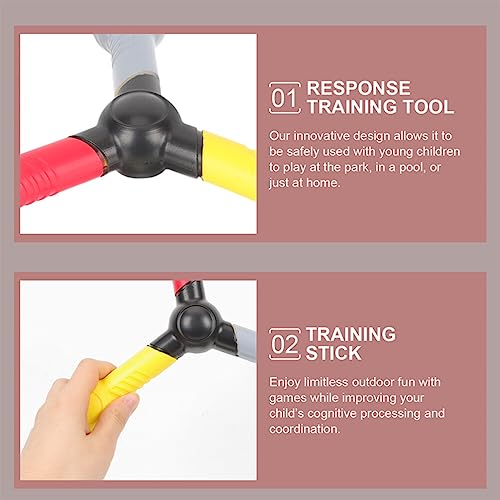 01 RESPONSE TRAINING TOOL

Our innovative design allows it to be safely used with young children to play at the park, in a pool, or just at home.

02 TRAINING STICK

Enjoy limitless outdoor fun with games while improving your child's cognitive processing and coordination.