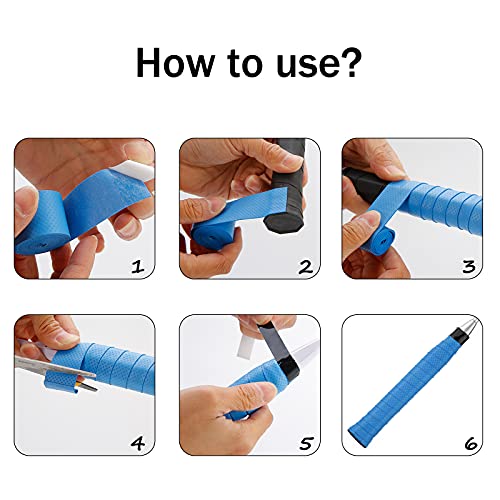 How to use?

1

2

3

4

5

6