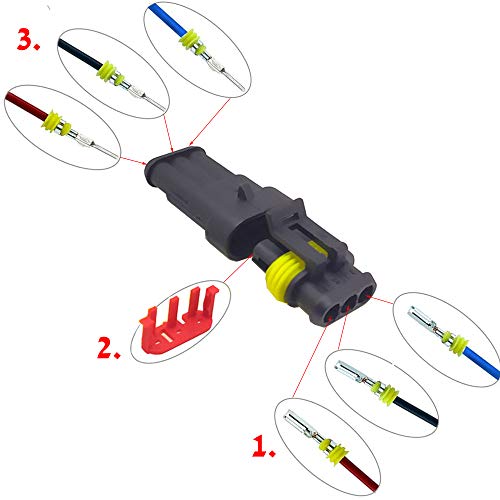 3.

2.

1.