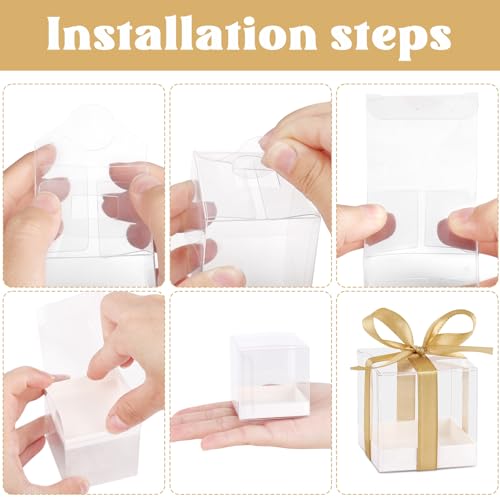 Installation steps