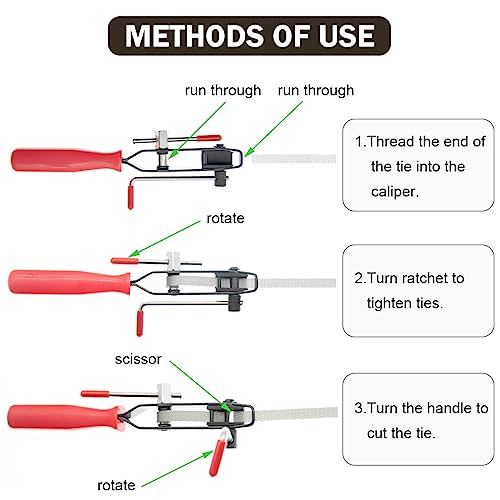 METHODS OF USE

run through

run through

1.Thread the end of the tie into the caliper.

rotate

2.Turn ratchet to tighten ties.

scissor

3.Turn the handle to cut the tie.

rotate