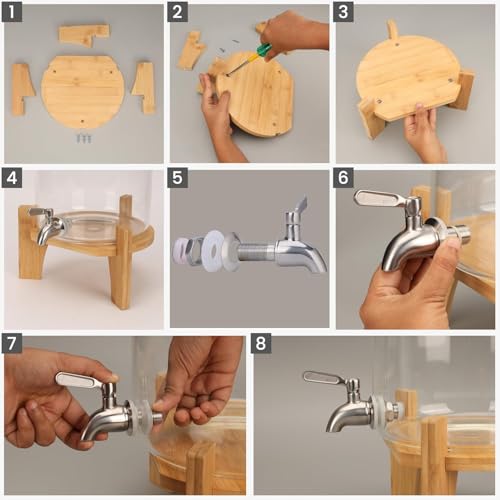 1

2

3

4

5

6

7

8