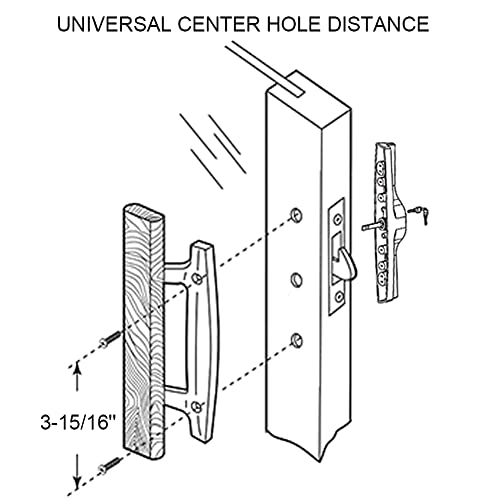 UNIVERSAL CENTER HOLE DISTANCE

3-15/16"