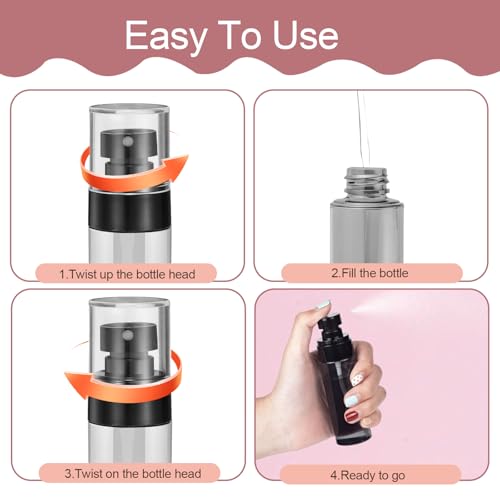 Easy To Use

1.Twist up the bottle head

2.Fill the bottle

3.Twist on the bottle head

4.Ready to go