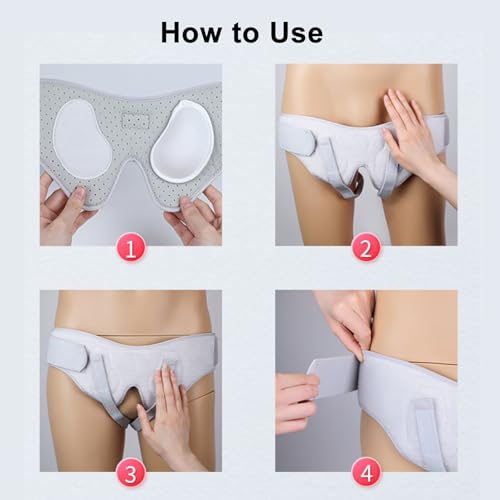 How to Use

1

2

3

4