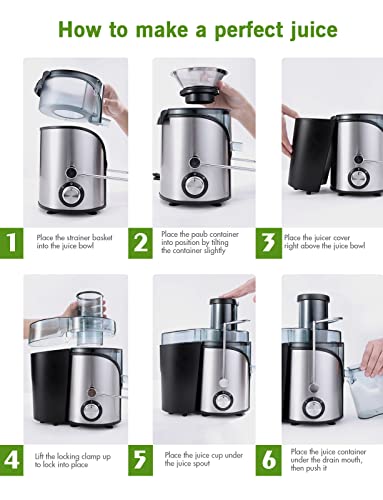 How to make a perfect juice

1
Place the strainer basket into the juice bowl

2
Place the paub container into position by tilting the container slightly

3
Place the juicer cover right above the juice bowl

4
Lift the locking clamp up to lock into place

5
Place the juice cup under the juice spout

6
Place the juice container under the drain mouth, then push it