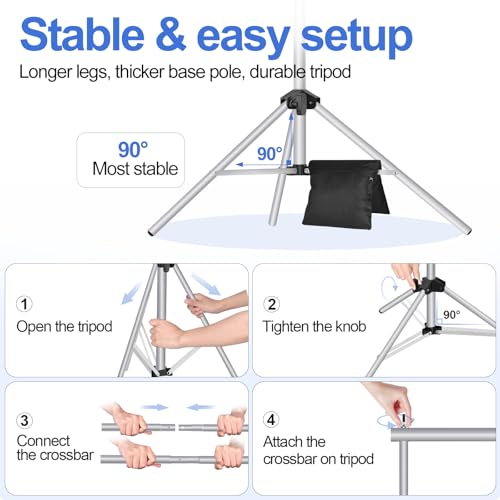 Stable & easy setup

Longer legs, thicker base pole, durable tripod

90°
Most stable

90°

1
Open the tripod

2
Tighten the knob

90°

3
Connect the crossbar

4
Attach the crossbar on tripod