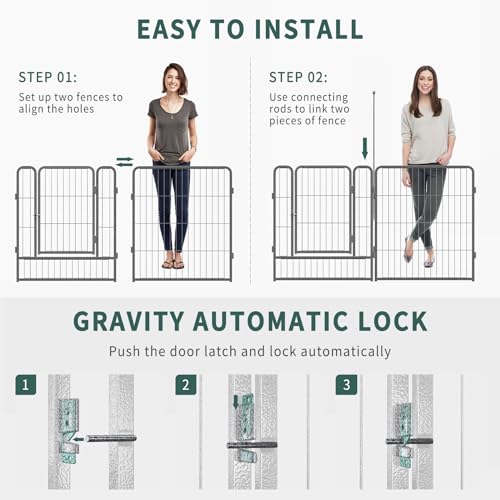 EASY TO INSTALL

STEP 01:
Set up two fences to align the holes

STEP 02:
Use connecting rods to link two pieces of fence

GRAVITY AUTOMATIC LOCK

Push the door latch and lock automatically

1

2

3