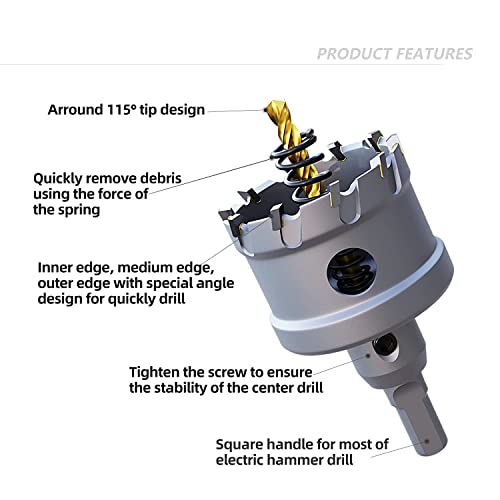 PRODUCT FEATURES

Arround 115° tip design

Quickly remove debris using the force of the spring

Inner edge, medium edge, outer edge with special angle design for quickly drill

Tighten the screw to ensure the stability of the center drill

Square handle for most of electric hammer drill