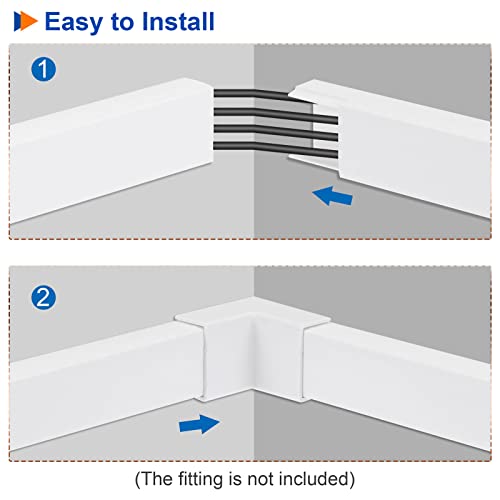 Easy to Install

1

2

(The fitting is not included)