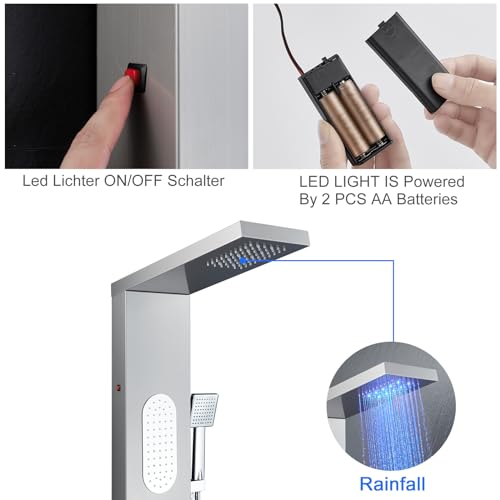 Led Lichter ON/OFF Schalter

LED LIGHT IS Powered By 2 PCS AA Batteries

Rainfall