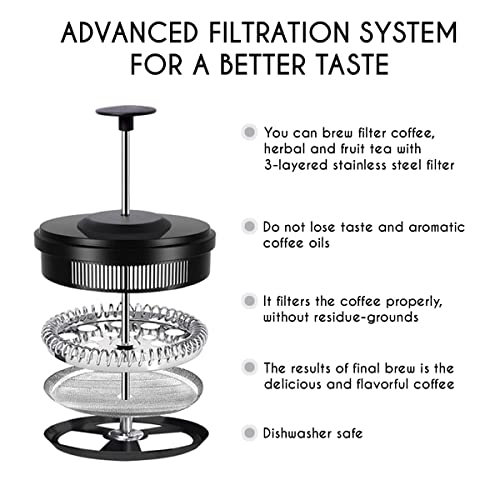 ADVANCED FILTRATION SYSTEM FOR A BETTER TASTE

You can brew filter coffee, herbal and fruit tea with 3-layered stainless steel filter

Do not lose taste and aromatic coffee oils

It filters the coffee properly, without residue-grounds

The results of final brew is the delicious and flavorful coffee

Dishwasher safe