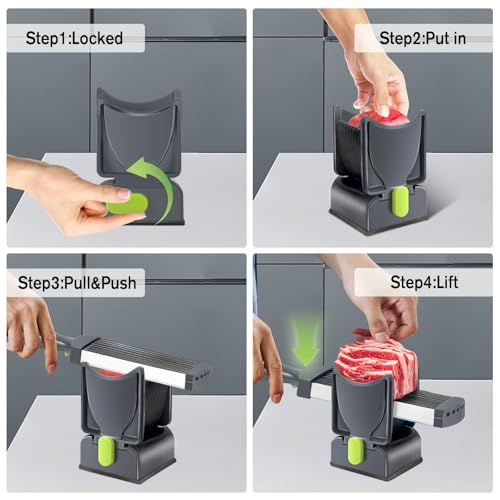 Step1:Locked

Step2:Put in

Step3:Pull&Push

Step4:Lift