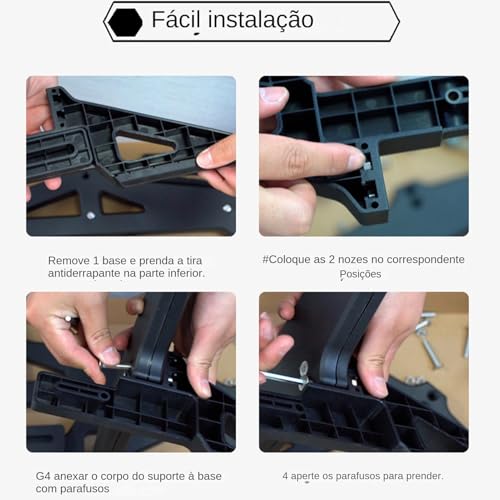 Fácil instalação

Remove 1 base e prenda a tira antiderrapante na parte inferior.

#Coloque as 2 nozes no correspondente Posições

G4 anexar o corpo do suporte à base com parafusos

4 aperte os parafusos para prender.