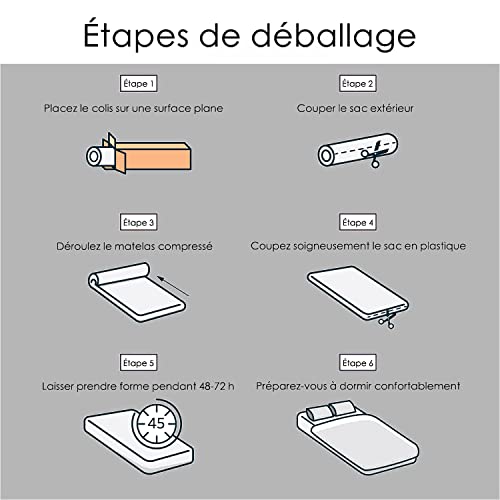 Étapes de déballage

Étape 1

Placez le colis sur une surface plane

Étape 2

Couper le sac extérieur

Étape 3

Déroulez le matelas compressé

Étape 4

Coupez soigneusement le sac en plastique

Étape 5

Laisser prendre forme pendant 48-72 h

45

Étape 6

Préparez-vous à dormir confortablement