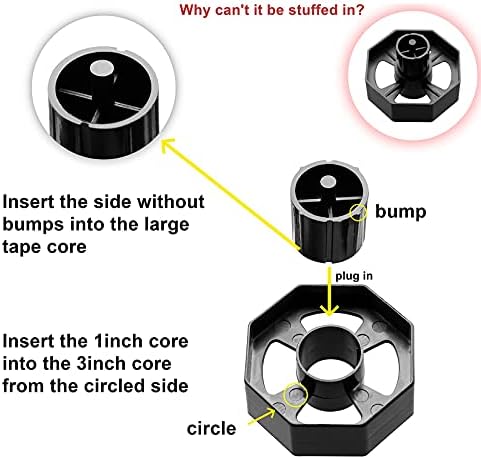 Why can't it be stuffed in?

Insert the side without bumps into the large tape core

bump

plug in

Insert the 1inch core into the 3inch core from the circled side

circle