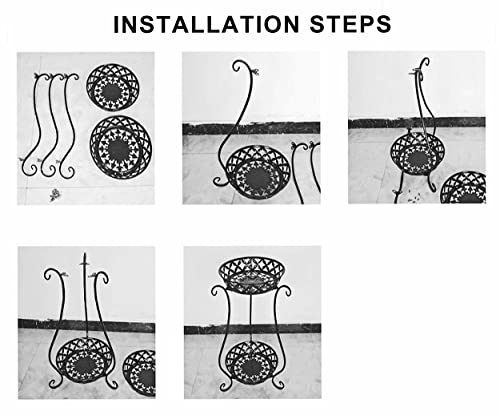 INSTALLATION STEPS