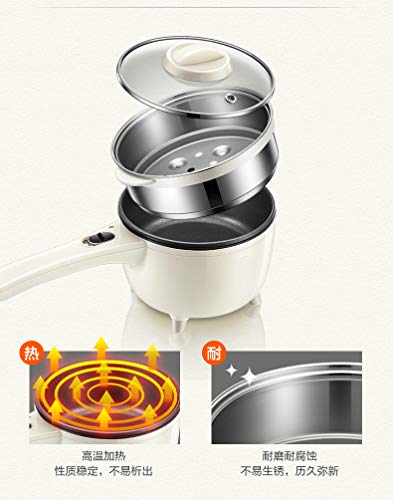 热

高温加热
性质稳定，不易析出

耐

耐磨耐腐蚀
不易生锈，历久弥新