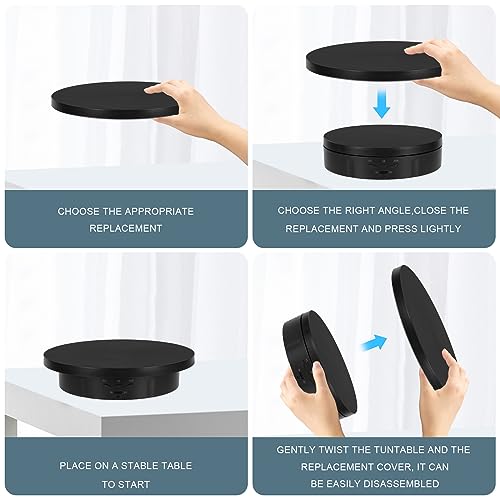 CHOOSE THE APPROPRIATE REPLACEMENT

CHOOSE THE RIGHT ANGLE,CLOSE THE REPLACEMENT AND PRESS LIGHTLY

PLACE ON A STABLE TABLE TO START

GENTLY TWIST THE TUNTABLE AND THE REPLACEMENT COVER, IT CAN BE EASILY DISASSEMBLED