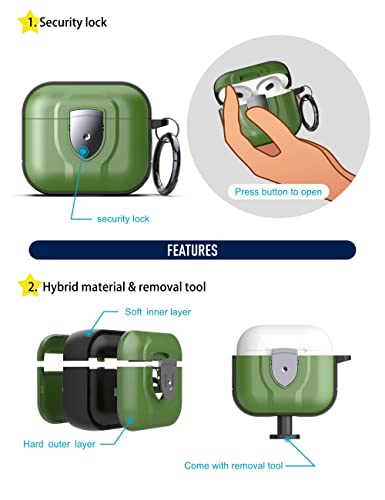 1. Security lock

security lock

Press button to open

FEATURES

2. Hybrid material & removal tool

Soft inner layer

Hard outer layer

Come with removal tool