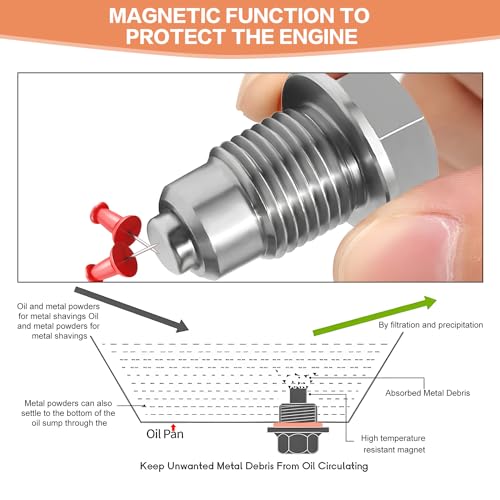 MAGNETIC FUNCTION TO PROTECT THE ENGINE

Oil and metal powders for metal shavings Oil and metal powders for metal shavings

By filtration and precipitation

Absorbed Metal Debris

Metal powders can also settle to the bottom of the oil sump through the

Oil Pan

High temperature resistant magnet

Keep Unwanted Metal Debris From Oil Circulating