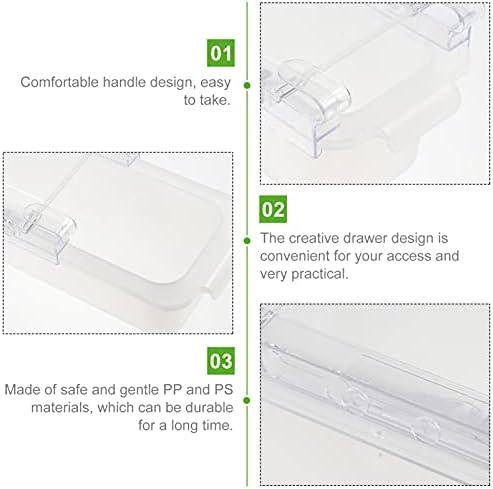 01

Comfortable handle design, easy to take.

02

The creative drawer design is convenient for your access and very practical.

03

Made of safe and gentle PP and PS materials, which can be durable for a long time.